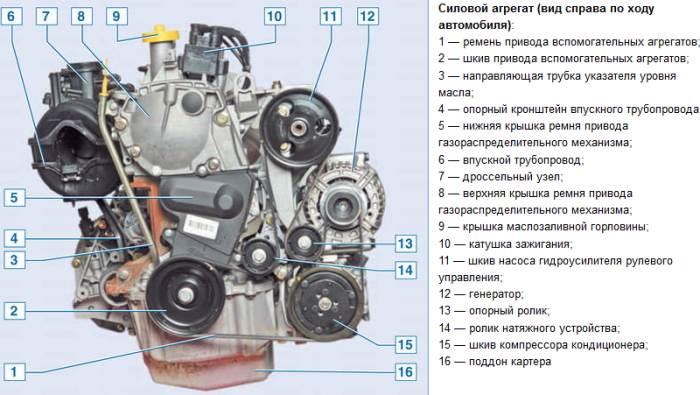 6 7 8 9 10 11 12

5

4

3

2

1

13

14

15

16

**Силовой агрегат (вид справа по ходу автомобиля)**:

1 — ремень привода вспомогательных агрегатов;

2 — шкив привода вспомогательных агрегатов;

3 — направляющая трубка указателя уровня масла;

4 — опорный кронштейн впускного трубопровода

5 — нижняя крышка ремня привода газораспределительного механизма;

6 — впускной трубопровод;

7 — дроссельный узел;

8 — верхняя крышка ремня привода газораспределительного механизма;

9 — крышка маслозаливной горловины;

10 — катушка зажигания;

11 — шкив насоса гидроусилителя рулевого управления;

12 — генератор;

13 — опорный ролик;

14 — ролик натяжного устройства;

15 — шкив компрессора кондиционера;

16 — поддон картера