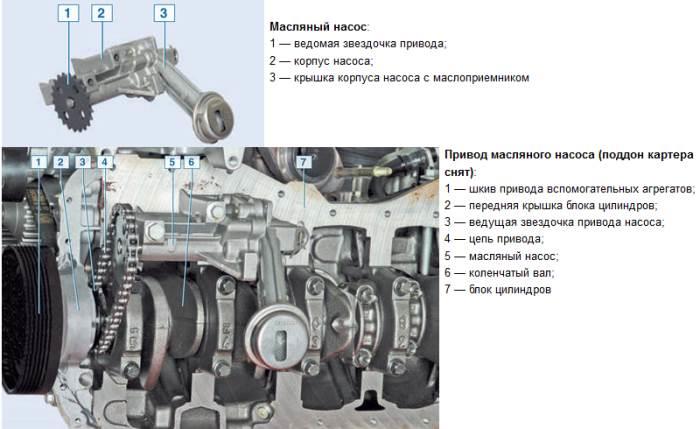 1 2 3

Масляный насос:
1 — ведомая звездочка привода;
2 — корпус насоса;
3 — крышка корпуса насоса с маслоприемником

1 2 3 4 5 6 7

Привод масляного насоса (поддон картера снят):
1 — шкив привода вспомогательных агрегатов;
2 — передняя крышка блока цилиндров;
3 — ведущая звездочка привода насоса;
4 — цепь привода;
5 — масляный насос;
6 — коленчатый вал;
7 — блок цилиндров