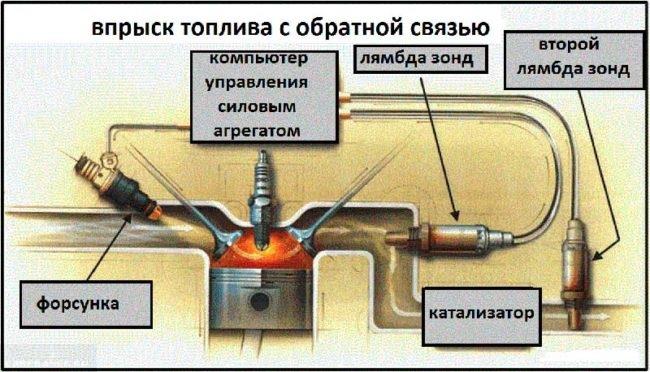 впрыск топлива с обратной связью

компьютер управления силовым агрегатом

лямбда зонд

второй лямбда зонд

форсунка

катализатор