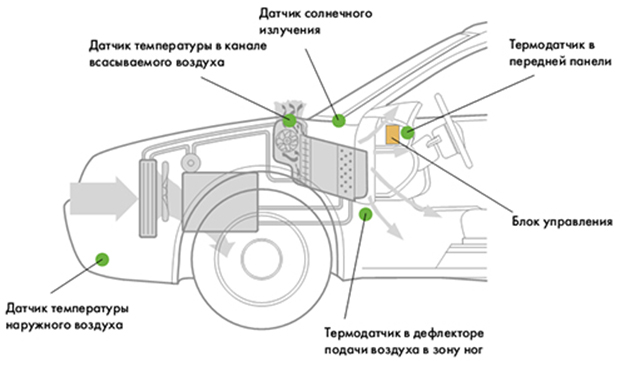 Датчик солнечного излучения

Датчик температуры в канале всасываемого воздуха

Термодатчик в передней панели

Блок управления

Датчик температуры наружного воздуха

Термодатчик в дефлекторе подачи воздуха в зону ног