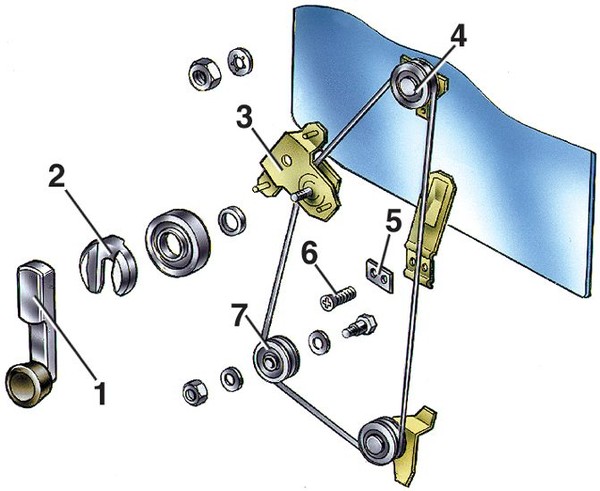 4
3
2
5
6
7
1